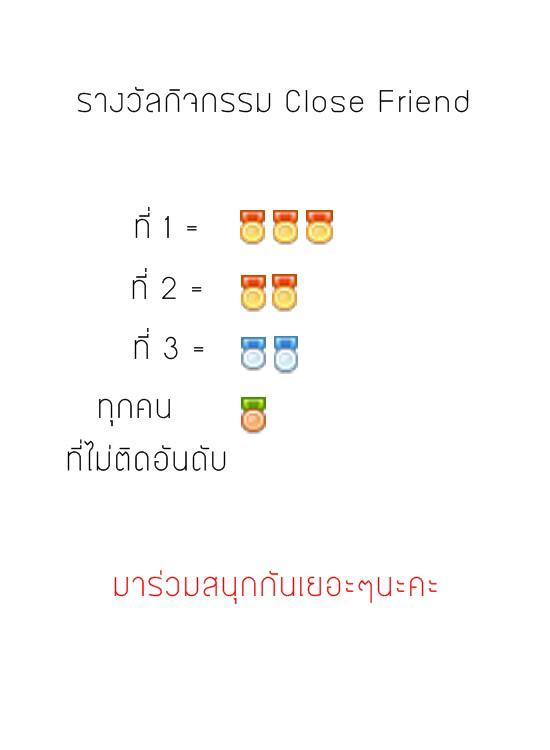 รางวัลกิจกรรม Close Friend

ที่ 1 =

ที่ 2 =

ที่ 3 =

ทุกคน
ที่ไม่ติดอันดับ

มาร่วมสนุกกันเยอะๆนะคะ